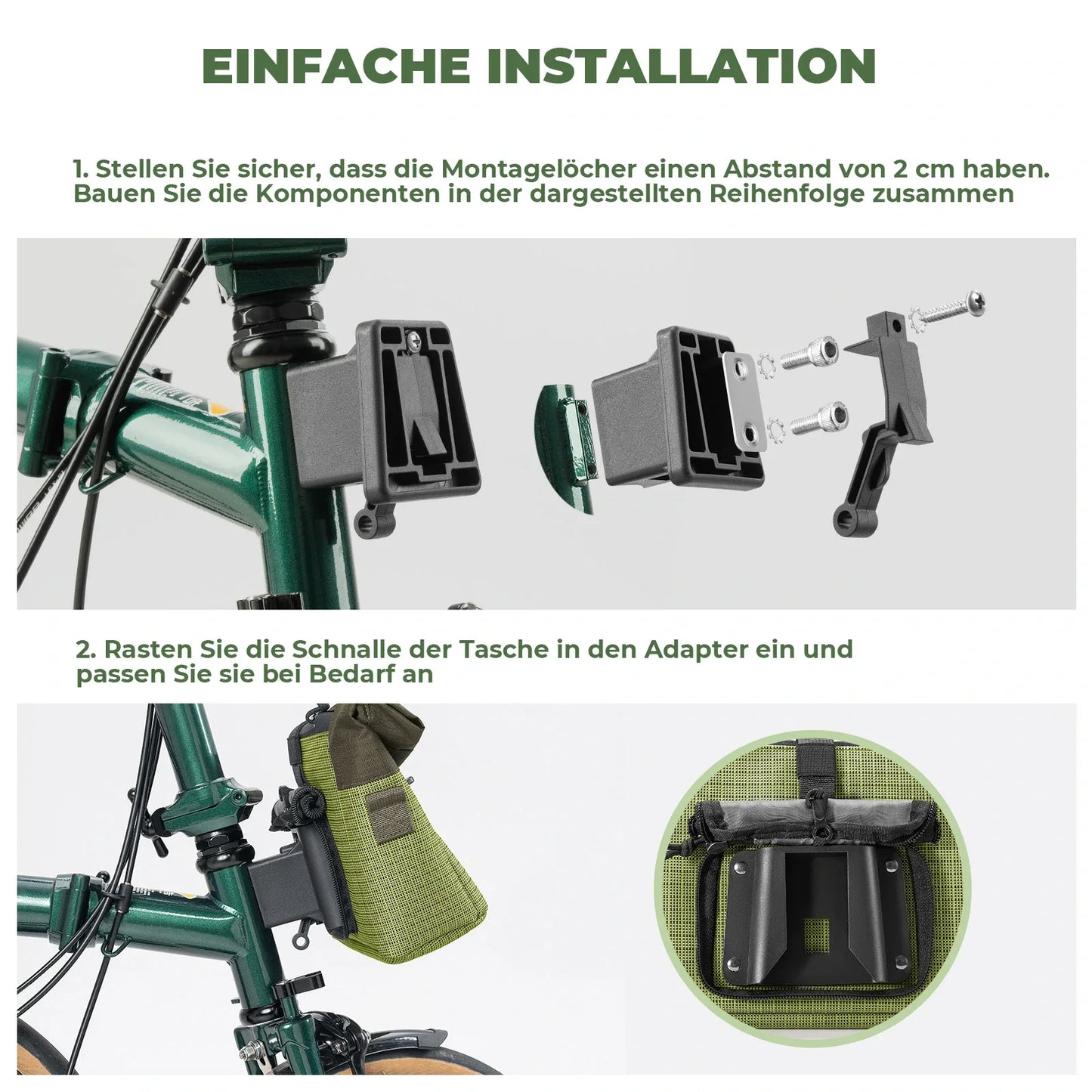 EINFACHE INSTALLATION

1. Stellen Sie sicher, dass die Montagelöcher einen Abstand von 2 cm haben. Bauen Sie die Komponenten in der dargestellten Reihenfolge zusammen

2. Rasten Sie die Schnalle der Tasche in den Adapter ein und passen Sie sie bei Bedarf an