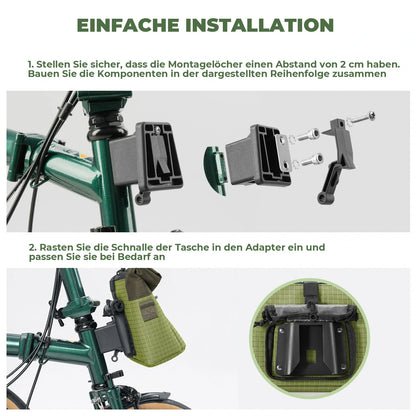 EINFACHE INSTALLATION

1. Stellen Sie sicher, dass die Montagelöcher einen Abstand von 2 cm haben. Bauen Sie die Komponenten in der dargestellten Reihenfolge zusammen

2. Rasten Sie die Schnalle der Tasche in den Adapter ein und passen Sie sie bei Bedarf an