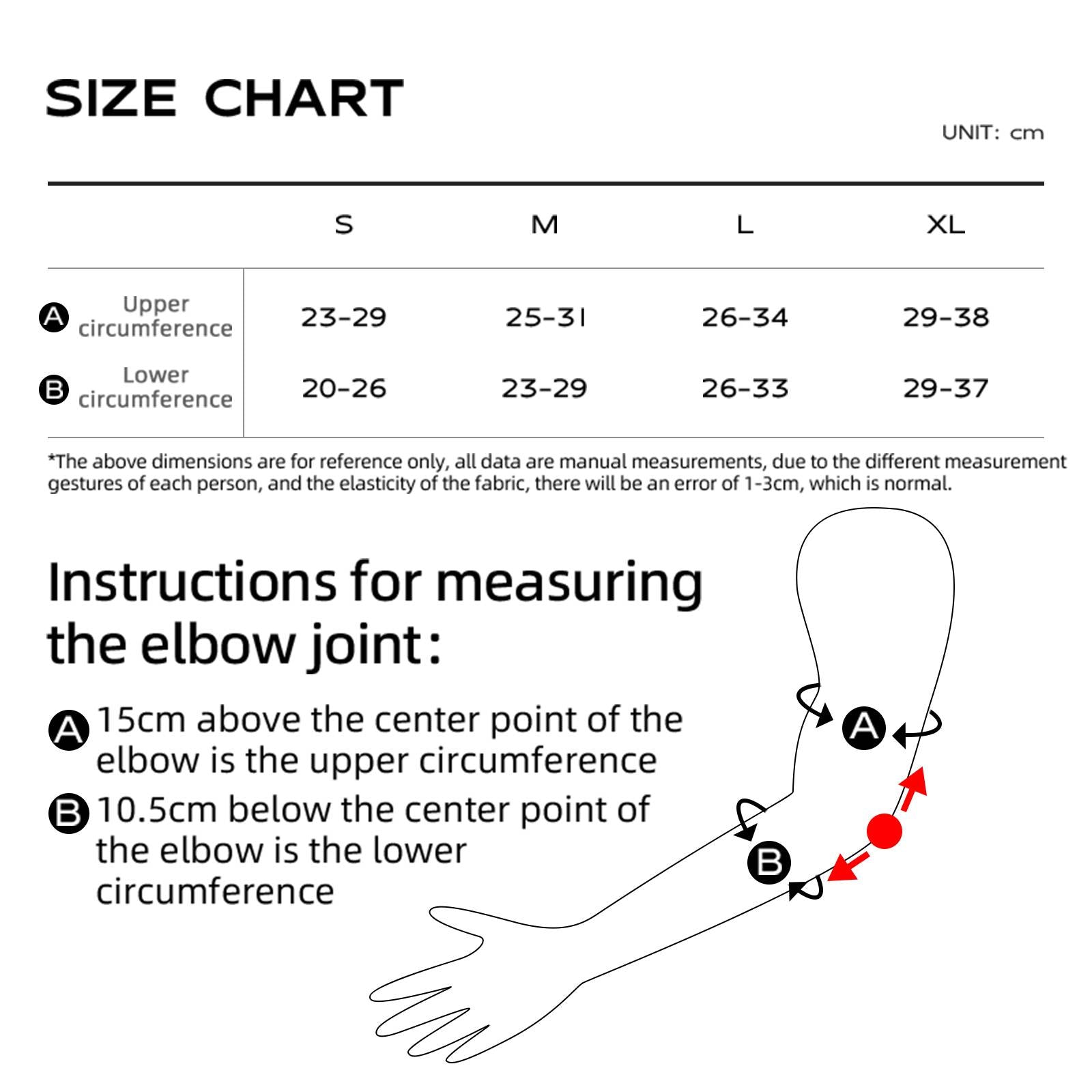 SIZE CHART

UNIT: cm

| | S | M | L | XL |
|---|---|---|---|---|
| A Upper circumference | 23-29 | 25-31 | 26-34 | 29-38 |
| B Lower circumference | 20-26 | 23-29 | 26-33 | 29-37 |

*The above dimensions are for reference only, all data are manual measurements, due to the different measurement gestures of each person, and the elasticity of the fabric, there will be an error of 1-3cm, which is normal.

Instructions for measuring the elbow joint:

A 15cm above the center point of the elbow is the upper circumference

B 10.5cm below the center point of the elbow is the lower circumference

A

B