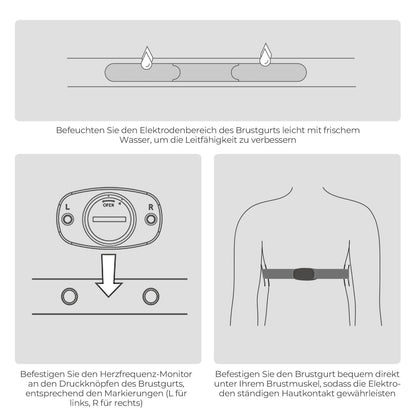 Befeuchten Sie den Elektrodenbereich des Brustgurts leicht mit frischem Wasser, um die Leitfähigkeit zu verbessern

L

OPEN

R

Befestigen Sie den Herzfrequenz-Monitor an den Druckknöpfen des Brustgurts, entsprechend den Markierungen (L für links, R für rechts)

Befestigen Sie den Brustgurt bequem direkt unter Ihrem Brustmuskel, sodass die Elektroden ständigen Hautkontakt gewährleisten