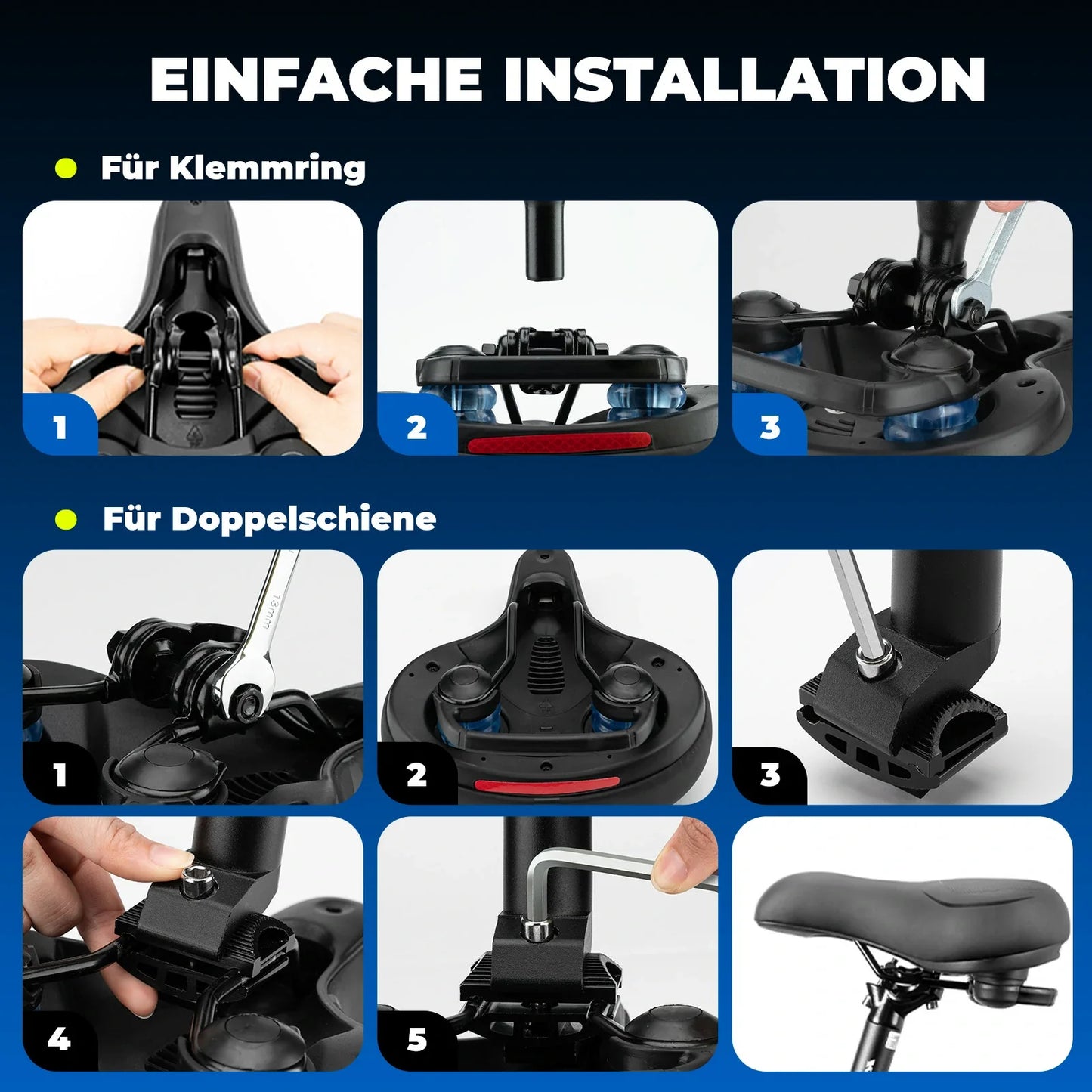 EINFACHE INSTALLATION

Für Klemmring

1

2

3

Für Doppelschiene

13mm

1

2

3

4

5