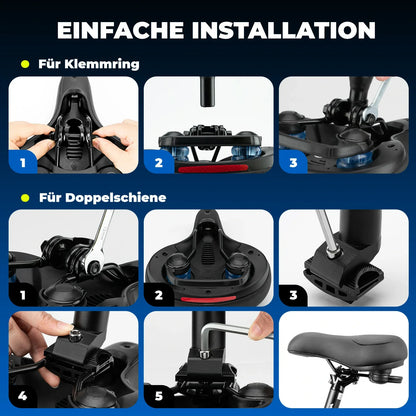 EINFACHE INSTALLATION

Für Klemmring

1

2

3

Für Doppelschiene

1

2

3

4

5