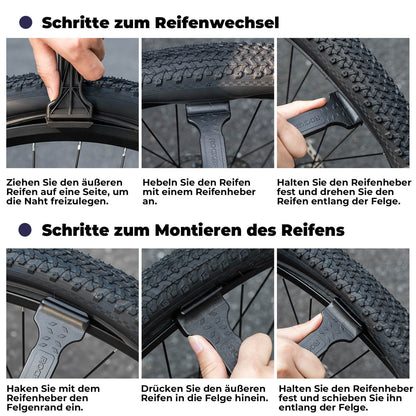 Schritte zum Reifenwechsel

Ziehen Sie den äußeren Reifen auf eine Seite, um die Naht freizulegen.

Hebeln Sie den Reifen mit einem Reifenheber an.

Halten Sie den Reifenheber fest und drehen Sie den Reifen entlang der Felge.

Schritte zum Montieren des Reifens

Haken Sie mit dem Reifenheber den Felgenrand ein.

Drücken Sie den äußeren Reifen in die Felge hinein.

Halten Sie den Reifenheber fest und schieben Sie ihn entlang der Felge.