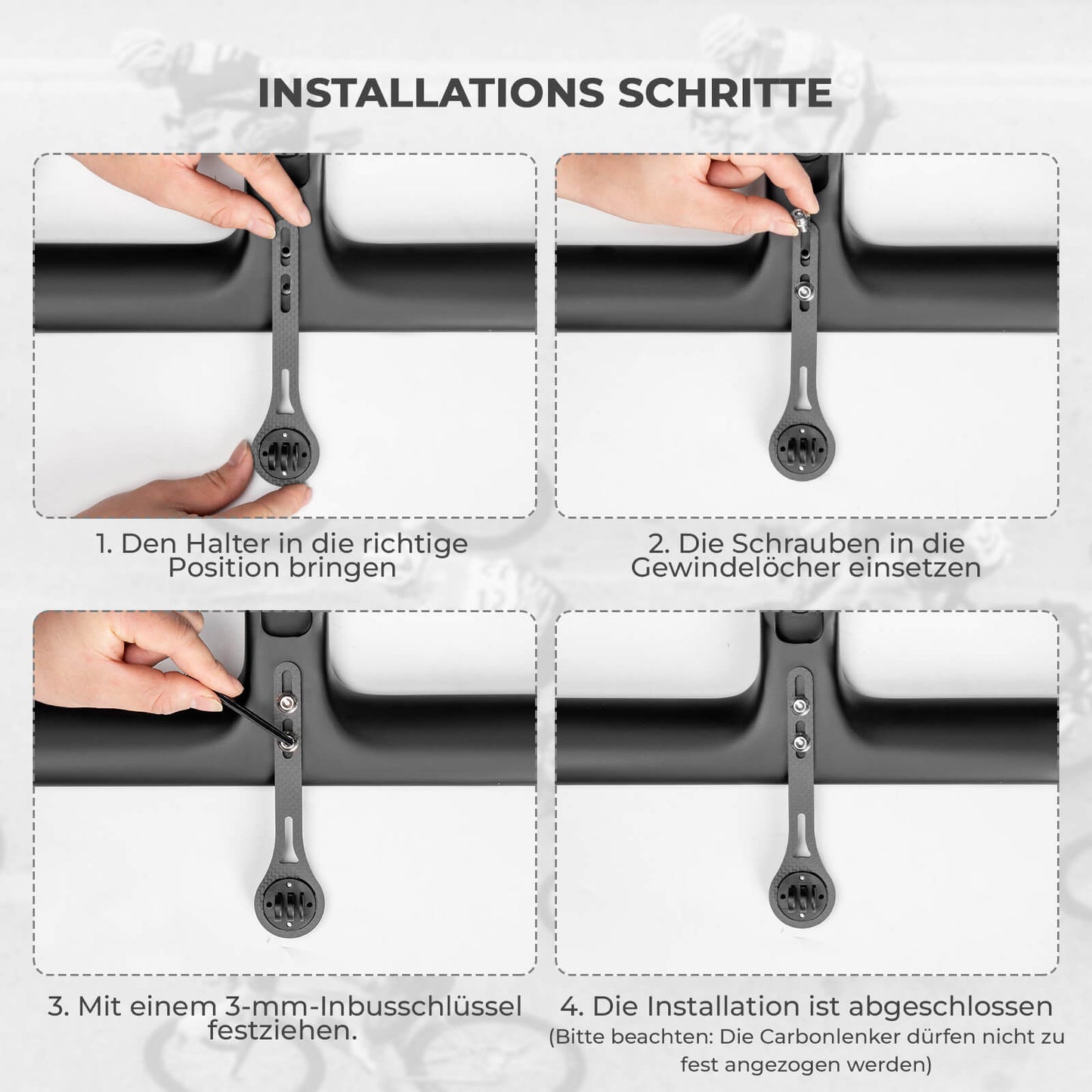 INSTALLATIONS SCHRITTE

1. Den Halter in die richtige Position bringen

2. Die Schrauben in die Gewindelöcher einsetzen

3. Mit einem 3-mm-Inbusschlüssel festziehen.

4. Die Installation ist abgeschlossen
(Bitte beachten: Die Carbonlenker dürfen nicht zu fest angezogen werden)