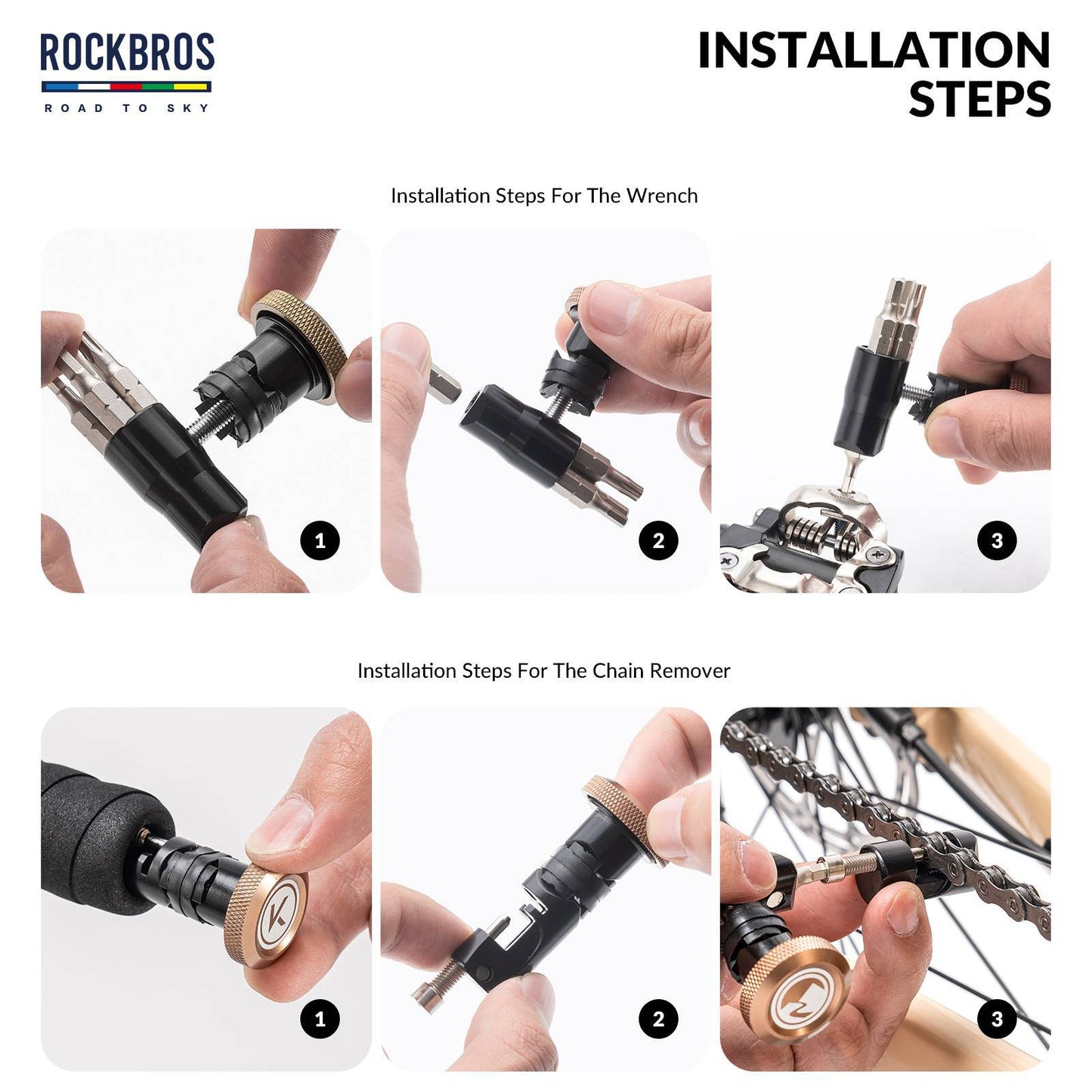 ROCKBROS
ROAD TO SKY

INSTALLATION STEPS

Installation Steps For The Wrench

1

2

3

Installation Steps For The Chain Remover

1

2

3